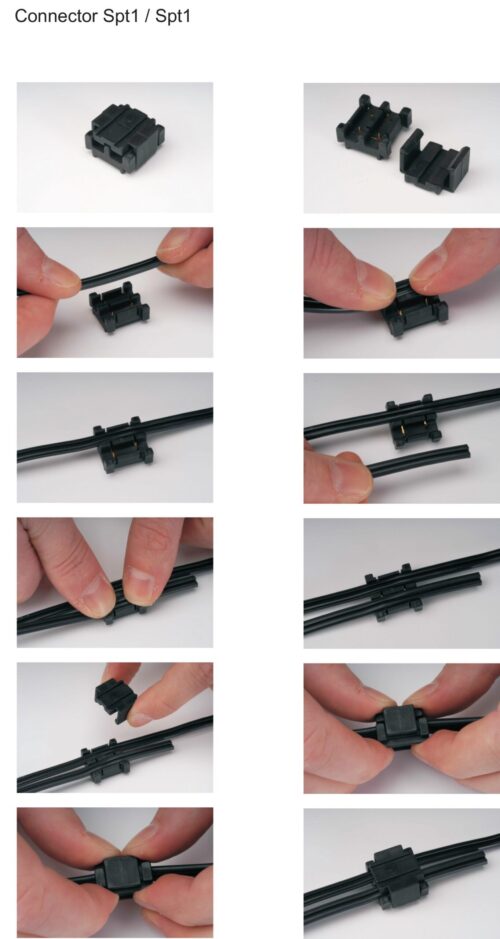 Connector Spt1 / Spt1