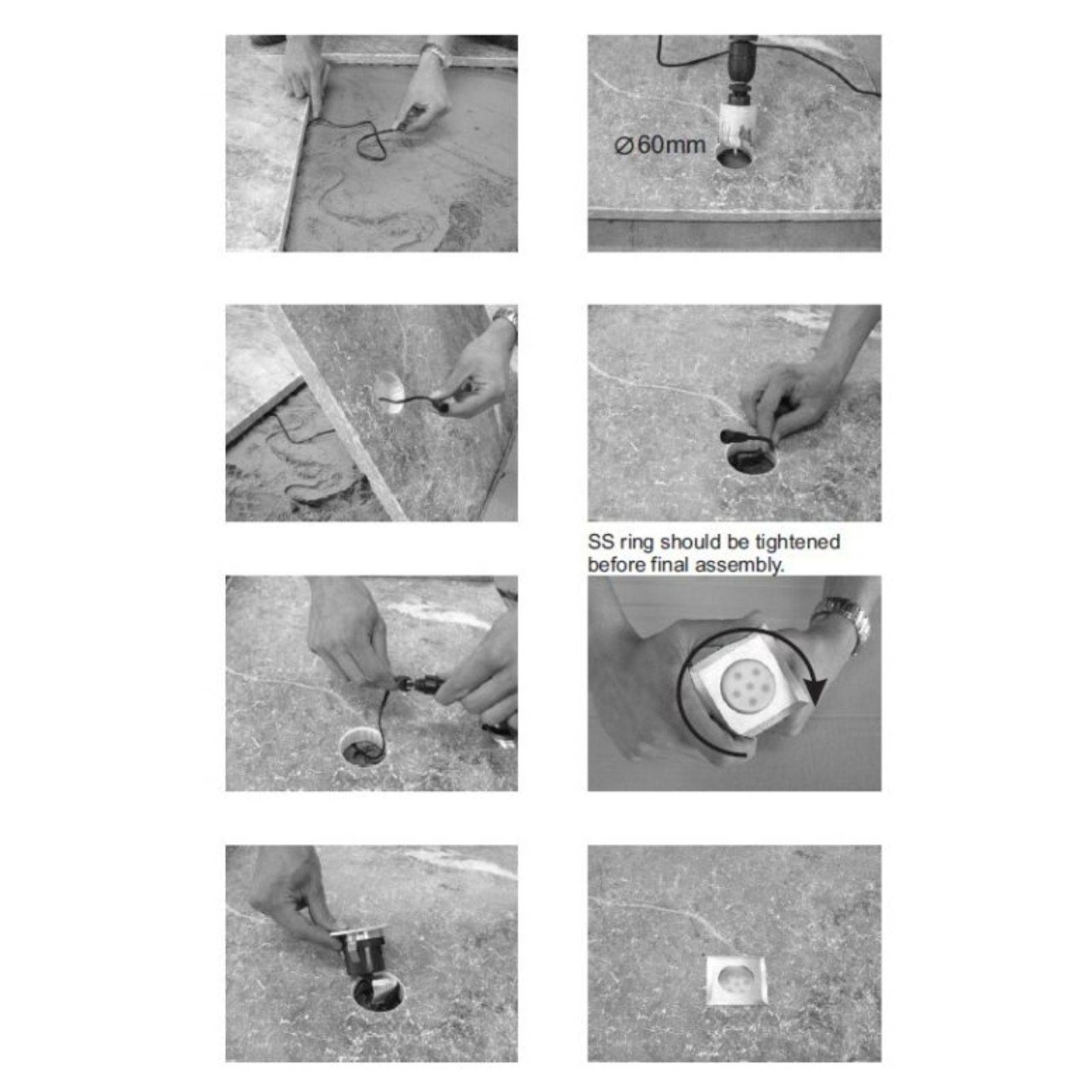 ⌀60mm

SS ring should be tightened before final assembly.